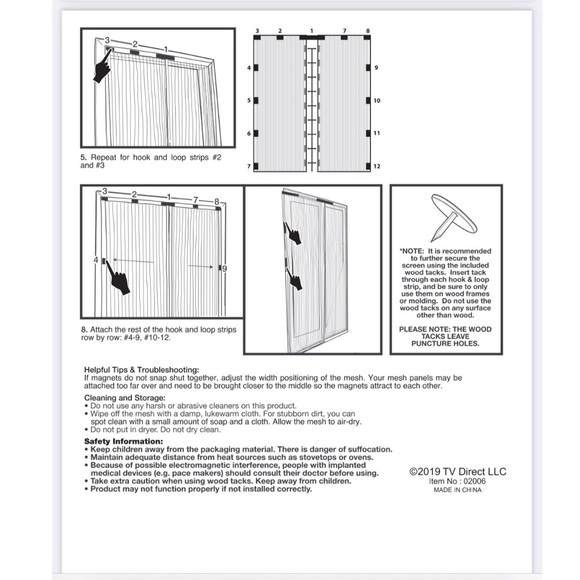 3 2 1

5. Repeat for hook and loop strips #2 and #3

3 2 1 7 8
4 9
5 10
6 11
7 12

3 2 1 7 8
4 9

8. Attach the rest of the hook and loop strips row by row: #4-9, #10-12.

*NOTE: It is recommended to further secure the screen using the included wood tacks. Insert tack through each hook & loop strip, and be sure to only use them on wood frames or molding. Do not use the wood tacks on any surface other than wood.

PLEASE NOTE: THE WOOD TACKS LEAVE PUNCTURE HOLES.

Helpful Tips & Troubleshooting:
If magnets do not snap shut together, adjust the width positioning of the mesh. Your mesh panels may be attached too far over and need to be brought closer to the middle so the magnets attract to each other.

Cleaning and Storage:
• Do not use any harsh or abrasive cleaners on this product.
• Wipe off the mesh with a damp, lukewarm cloth. For stubborn dirt, you can spot clean with a small amount of soap and a cloth. Allow the mesh to air-dry.
• Do not put in dryer. Do not dry clean.

Safety Information:
• Keep children away from the packaging material. There is danger of suffocation.
• Maintain adequate distance from heat sources such as stovetops or ovens.
• Because of possible electromagnetic interference, people with implanted medical devices (e.g. pace makers) should consult their doctor before using.
• Take extra caution when using wood tacks. Keep away from children.
• Product may not function properly if not installed correctly.

©2019 TV Direct LLC
Item No : 02006
MADE IN CHINA